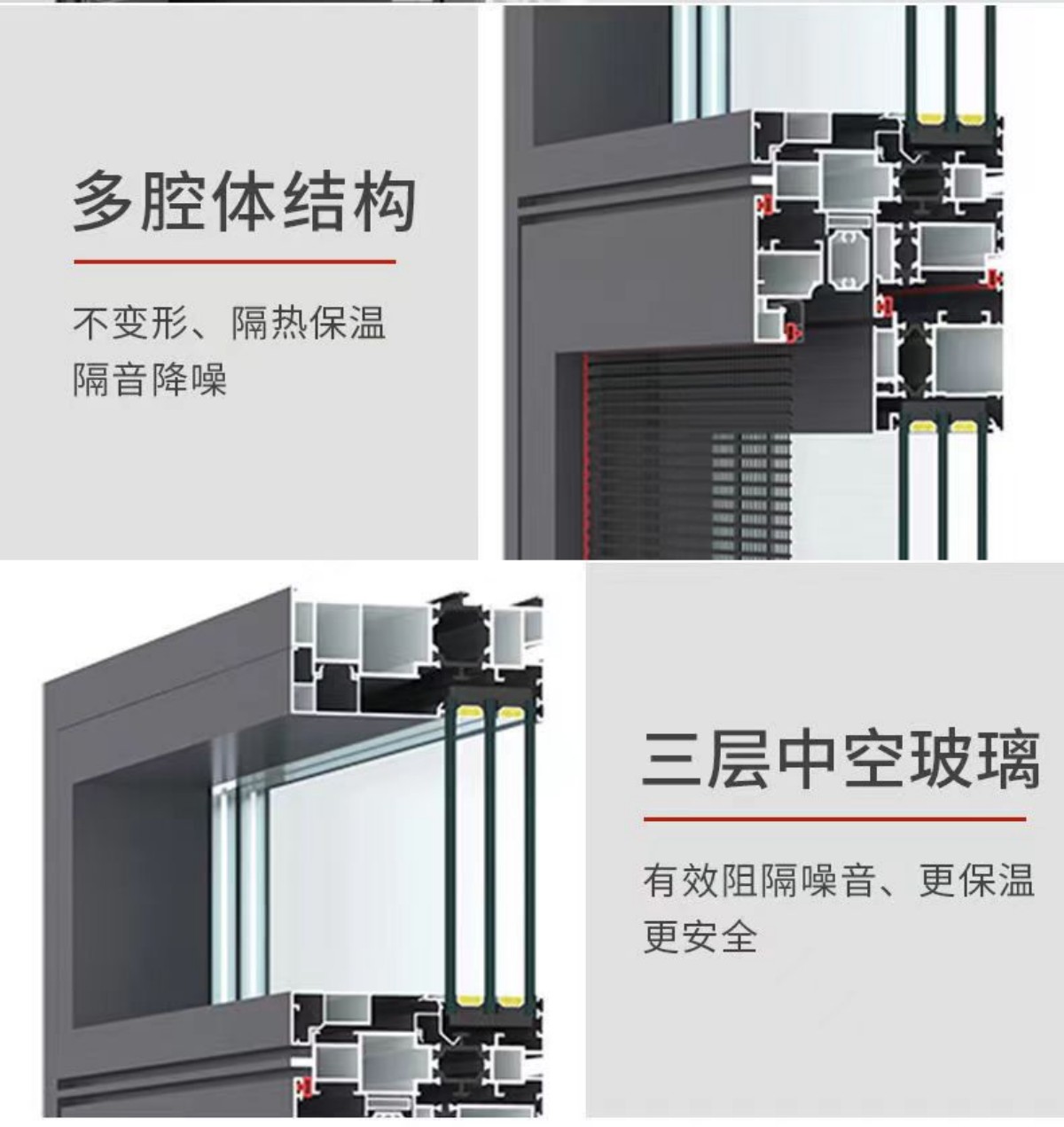 多腔体结构

不变形、隔热保温
隔音降噪

三层中空玻璃

有效阻隔噪音、更保温
更安全